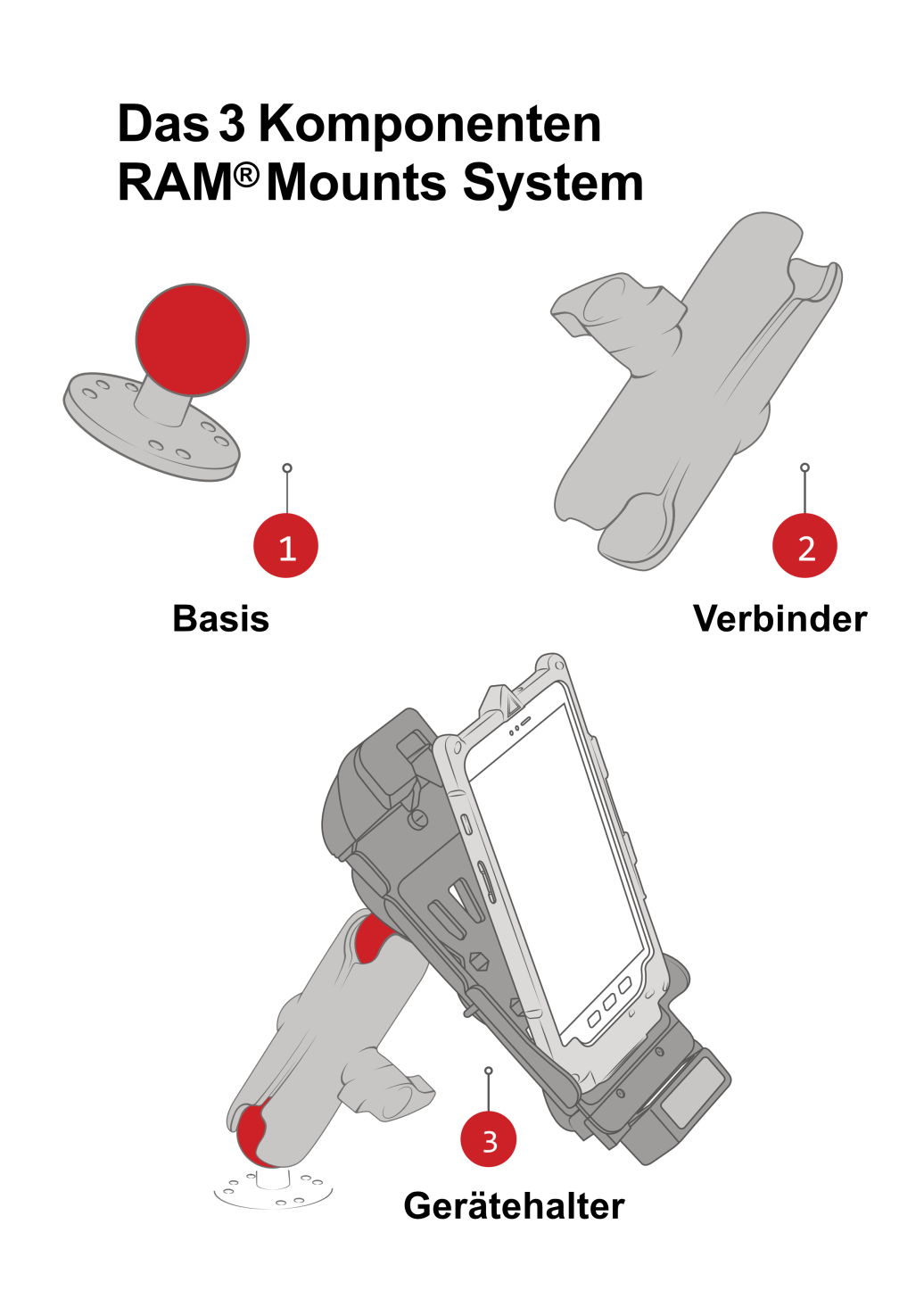 Das 3 Komponenten RAM® Mounts System

1

Basis

2

Verbinder

3

Gerätehalter